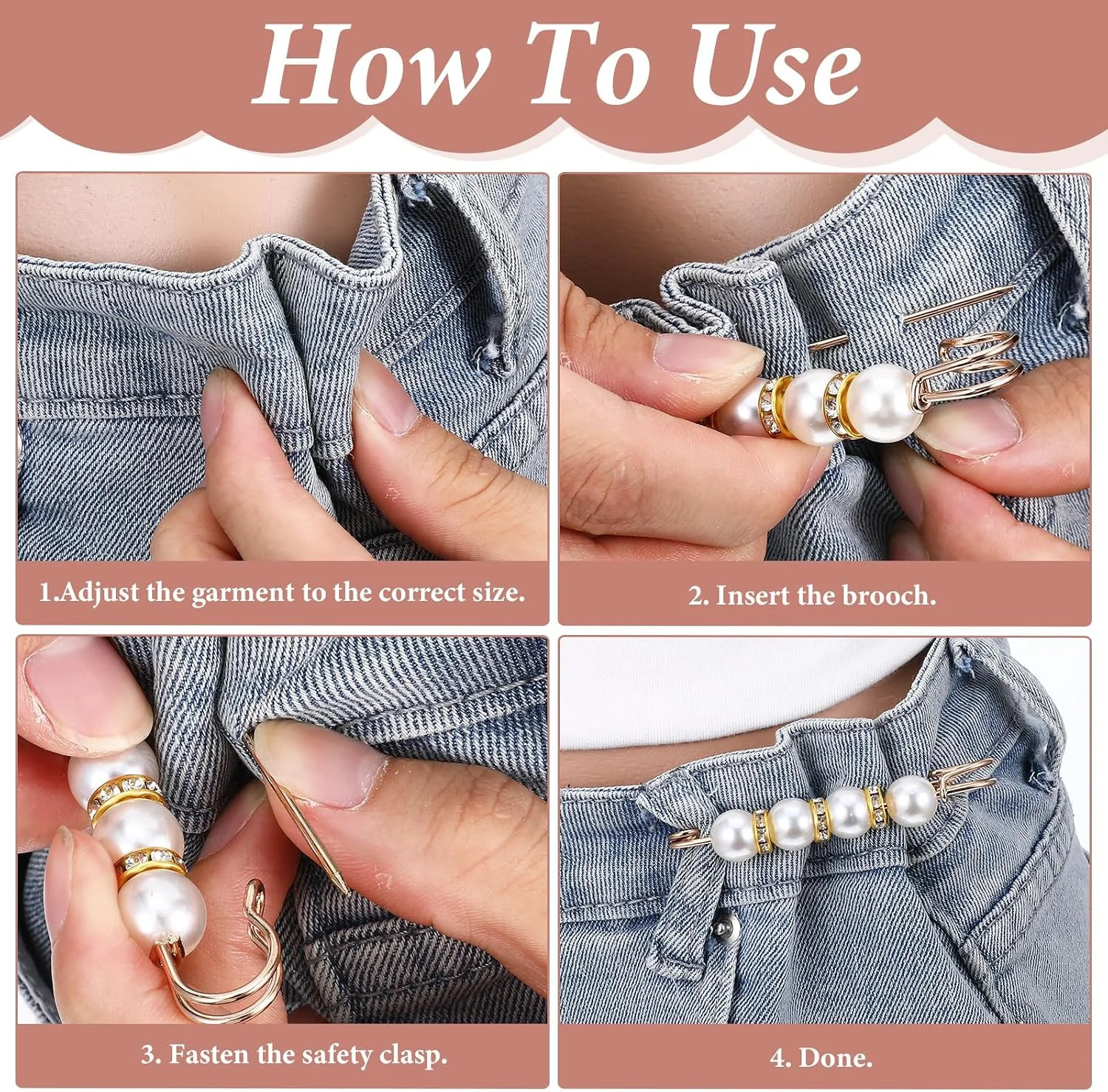 How To Use

1.Adjust the garment to the correct size.

2. Insert the brooch.

3. Fasten the safety clasp.

4. Done.